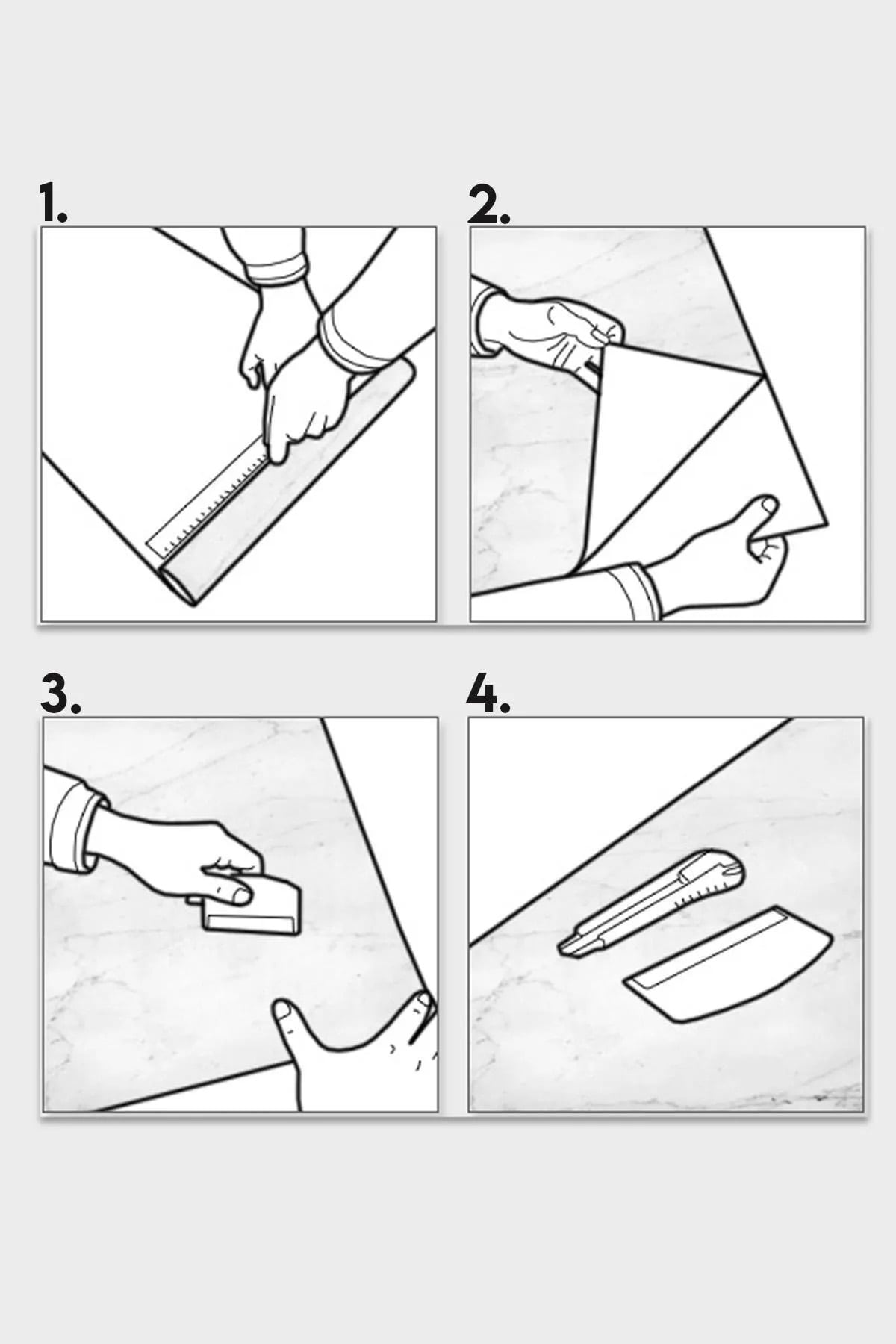 1.

2.

3.

4.